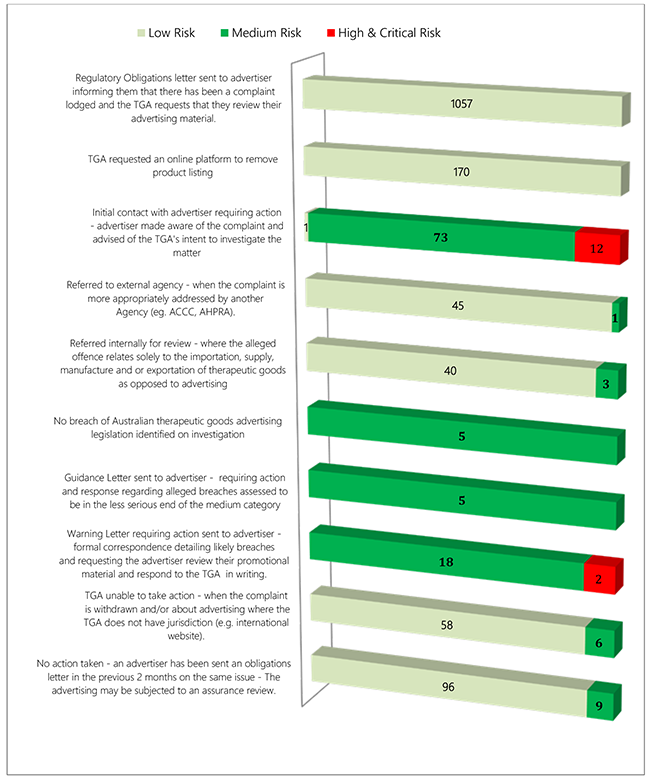 Low Risk Medium Risk High & Critical Risk

Regulatory Obligations letter sent to advertiser informing them that there has been a complaint lodged and the TGA requests that they review their advertising material.

1057

TGA requested an online platform to remove product listing

170

Initial contact with advertiser requiring action - advertiser made aware of the complaint and advised of the TGA's intent to investigate the matter

1

73

12

Referred to external agency - when the complaint is more appropriately addressed by another Agency (eg. ACCC, AHPRA).

45

1

Referred internally for review - where the alleged offence relates solely to the importation, supply, manufacture and or exportation of therapeutic goods as opposed to advertising

40

3

No breach of Australian therapeutic goods advertising legislation identified on investigation

5

Guidance Letter sent to advertiser - requiring action and response regarding alleged breaches assessed to be in the less serious end of the medium category

5

Warning Letter requiring action sent to advertiser - formal correspondence detailing likely breaches and requesting the advertiser review their promotional material and respond to the TGA in writing.

18

2

TGA unable to take action - when the complaint is withdrawn and/or about advertising where the TGA does not have jurisdiction (e.g. international website).

58

6

No action taken - an advertiser has been sent an obligations letter in the previous 2 months on the same issue - The advertising may be subjected to an assurance review.

96

9